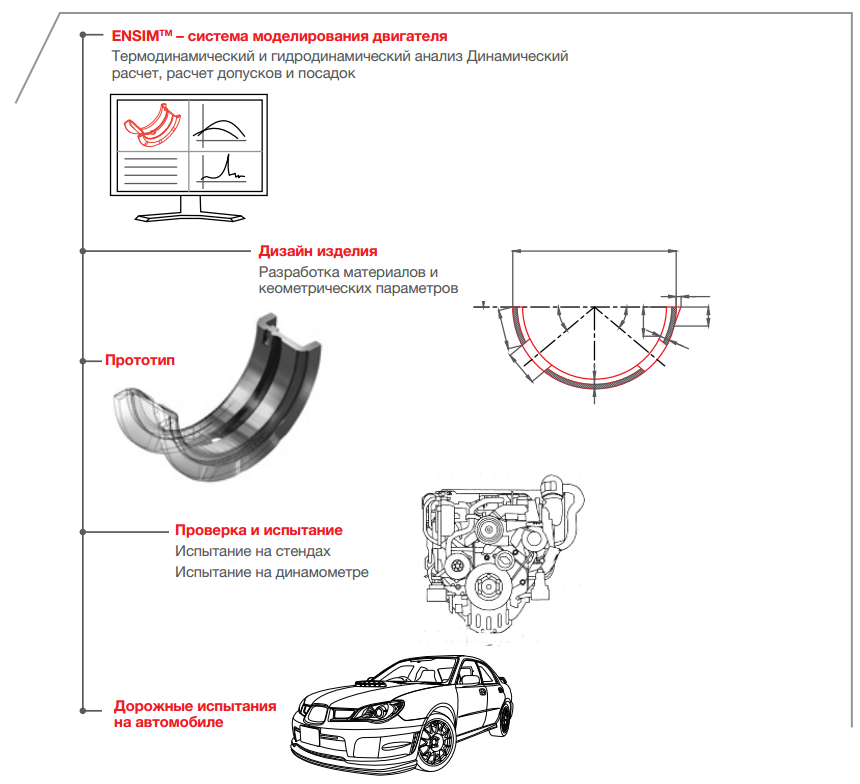 ENSIM™ – система моделирования двигателя
Термодинамический и гидродинамический анализ Динамический расчет, расчет допусков и посадок

Дизайн изделия
Разработка материалов и кеометрических параметров

Прототип

Проверка и испытание
Испытание на стендах
Испытание на динамометре

Дорожные испытания на автомобиле